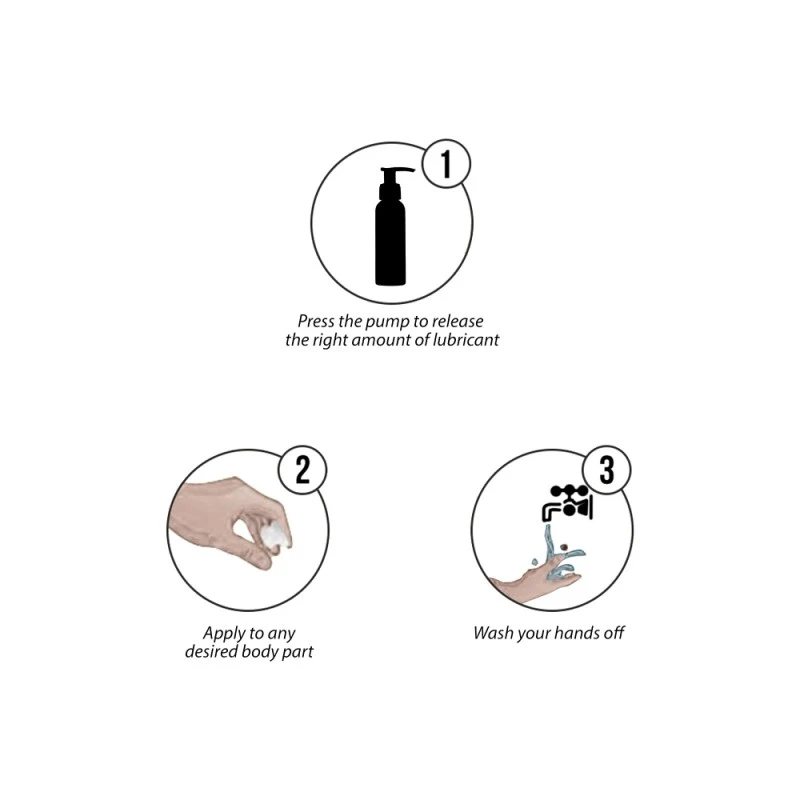 1

Press the pump to release the right amount of lubricant

2

Apply to any desired body part

3

Wash your hands off